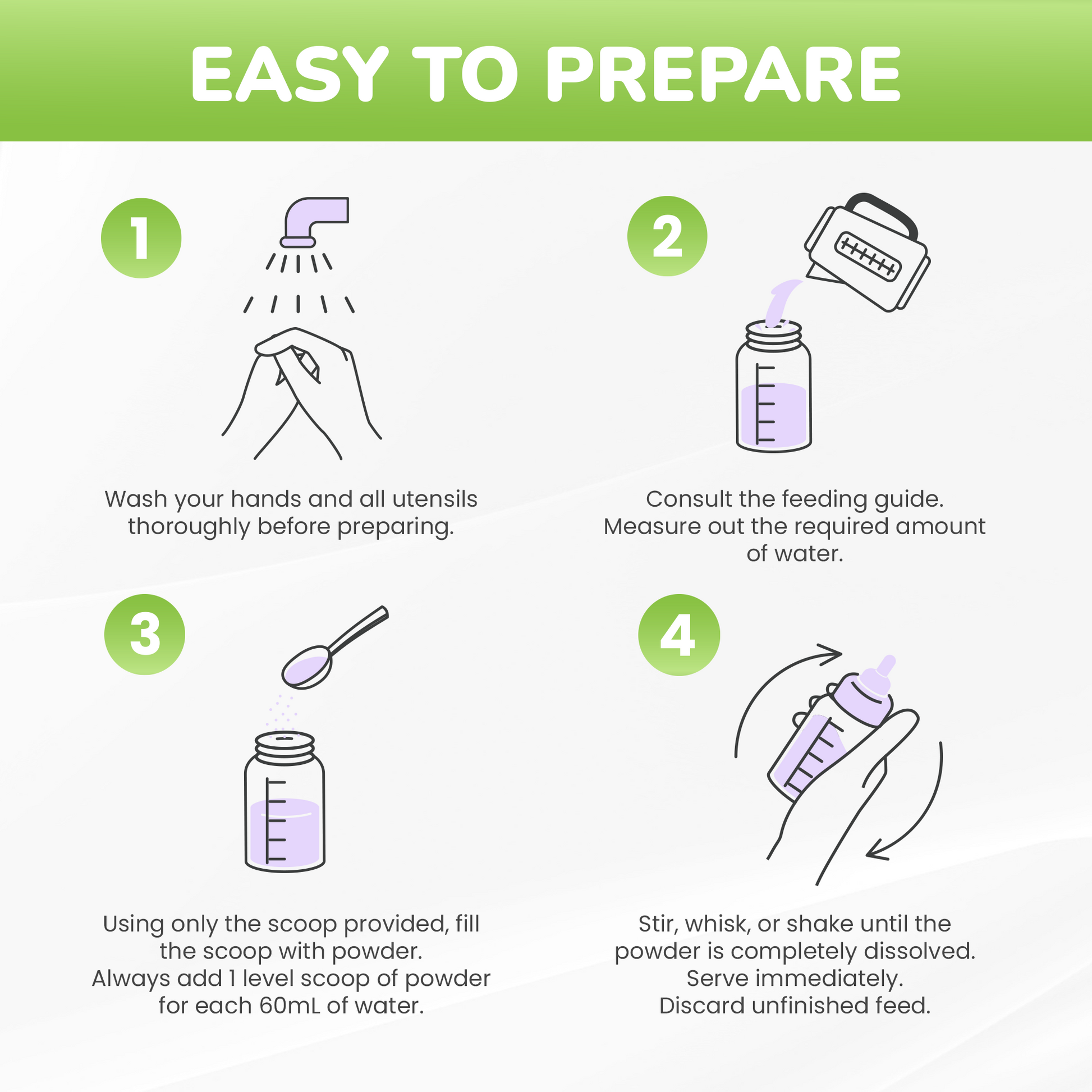 EASY TO PREPARE

1

Wash your hands and all utensils thoroughly before preparing.

2

Consult the feeding guide.
Measure out the required amount of water.

3

Using only the scoop provided, fill the scoop with powder.
Always add 1 level scoop of powder for each 60mL of water.

4

Stir, whisk, or shake until the powder is completely dissolved.
Serve immediately.
Discard unfinished feed.